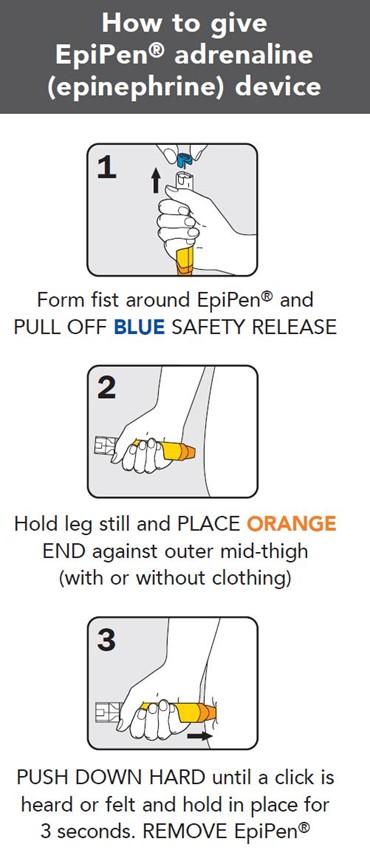 How to give EpiPen® adrenaline (epinephrine) device

1

Form fist around EpiPen® and PULL OFF BLUE SAFETY RELEASE

2

Hold leg still and PLACE ORANGE END against outer mid-thigh (with or without clothing)

3

PUSH DOWN HARD until a click is heard or felt and hold in place for 3 seconds. REMOVE EpiPen®